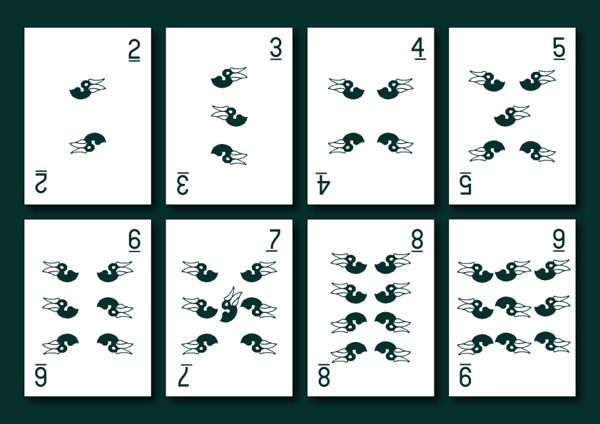 2
2
3
3
4
4
5
5
6
6
7
7
8
8
9
9