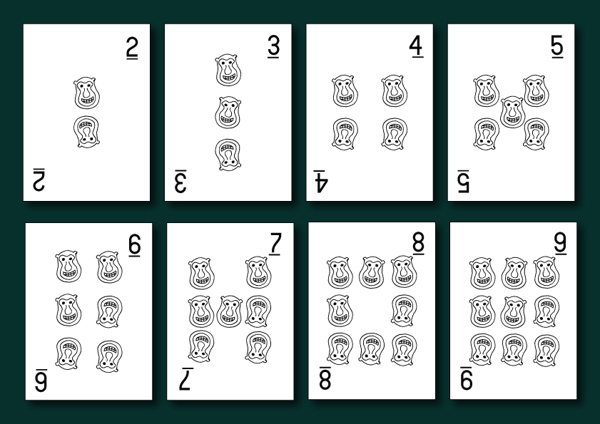 2
2
3
3
4
4
5
5
6
6
7
7
8
8
9
9